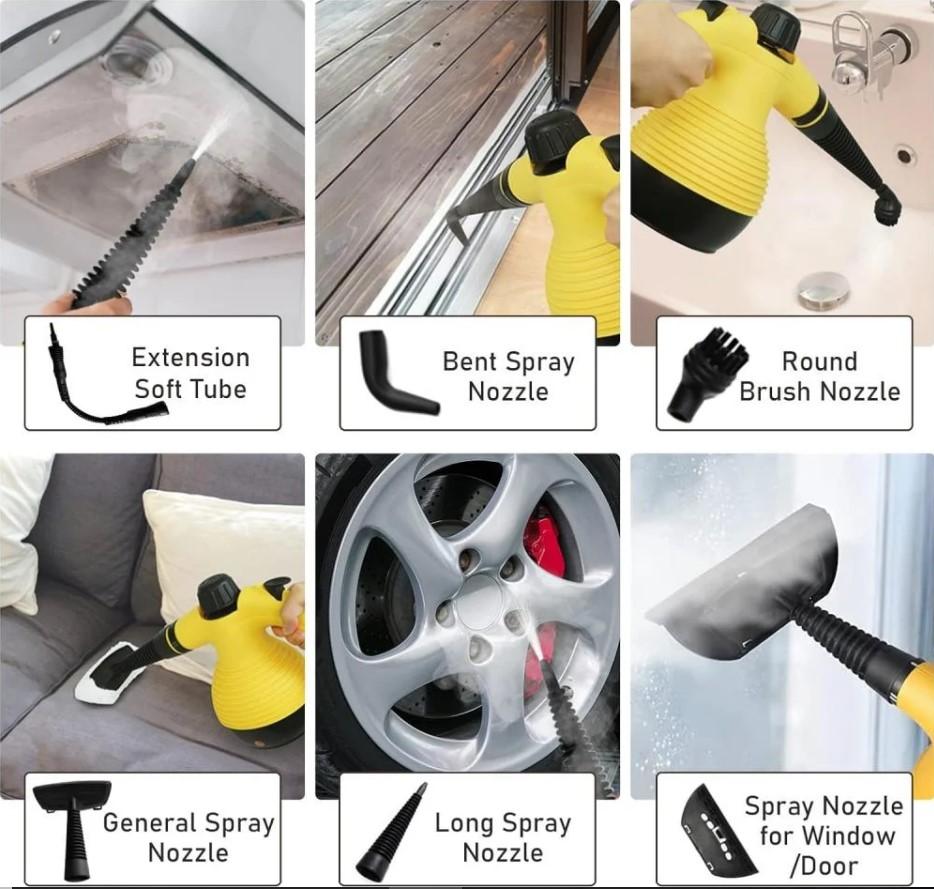 Extension Soft Tube

Bent Spray Nozzle

Round Brush Nozzle

General Spray Nozzle

Long Spray Nozzle

Spray Nozzle for Window /Door